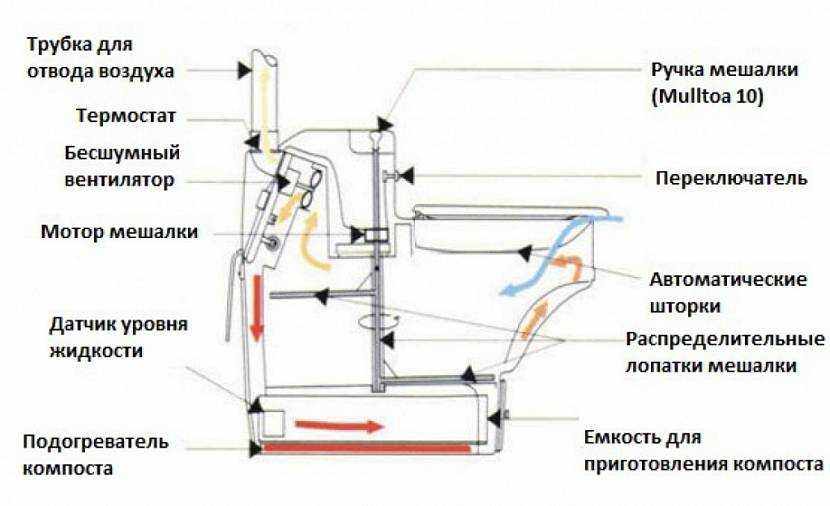 Трубка для отвода воздуха

Термостат

Бесшумный вентилятор

Мотор мешалки

Датчик уровня жидкости

Подогреватель компоста

Ручка мешалки (Mulltoa 10)

Переключатель

Автоматические шторки

Распределительные лопатки мешалки

Емкость для приготовления компоста