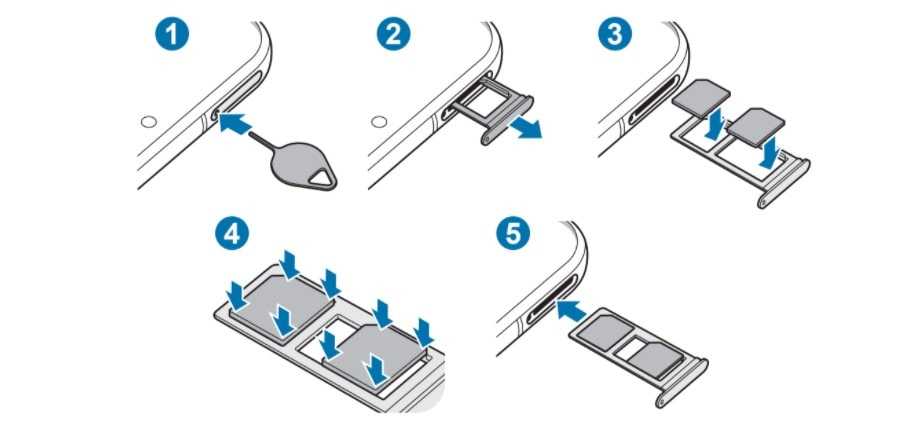 1
2
3
4
5